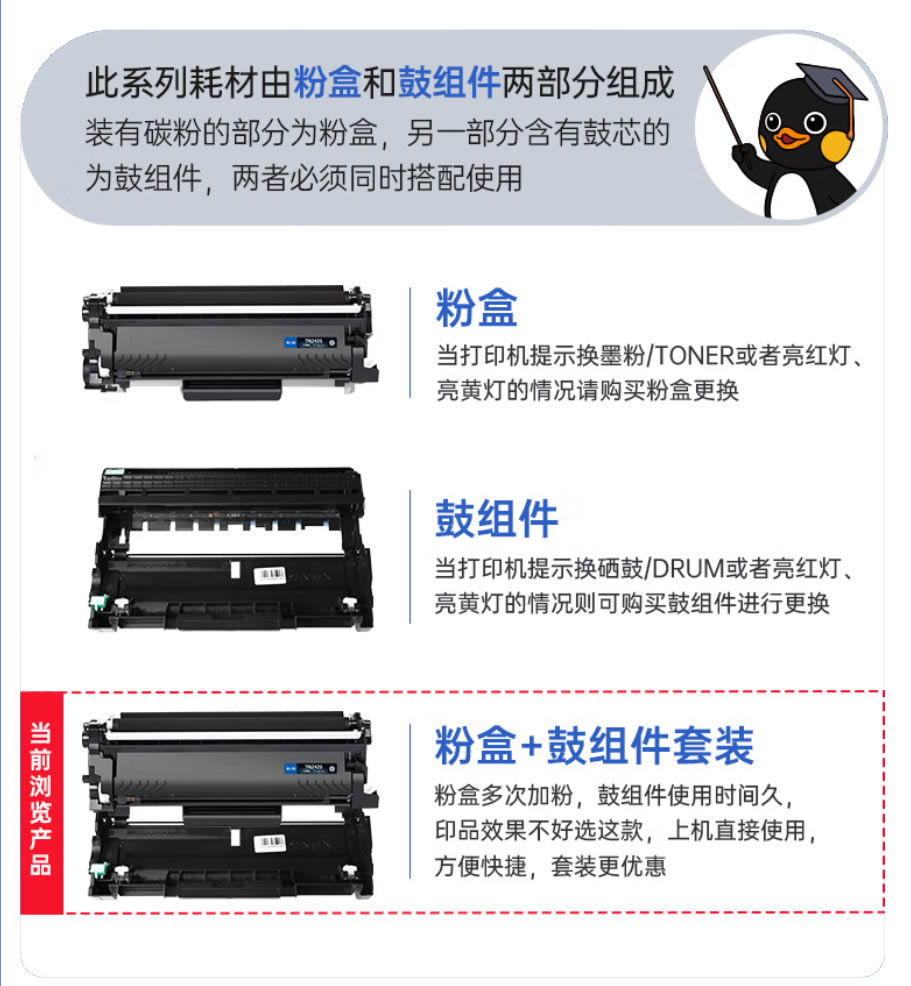 此系列耗材由粉盒和鼓组件两部分组成
装有碳粉的部分为粉盒，另一部分含有鼓芯的为鼓组件，两者必须同时搭配使用

粉盒
当打印机提示换墨粉/TONER或者亮红灯、亮黄灯的情况请购买粉盒更换

鼓组件
当打印机提示换硒鼓/DRUM或者亮红灯、亮黄灯的情况则可购买鼓组件进行更换

当前浏览产品

粉盒+鼓组件套装
粉盒多次加粉，鼓组件使用时间久，印品效果不好选这款，上机直接使用，方便快捷，套装更优惠